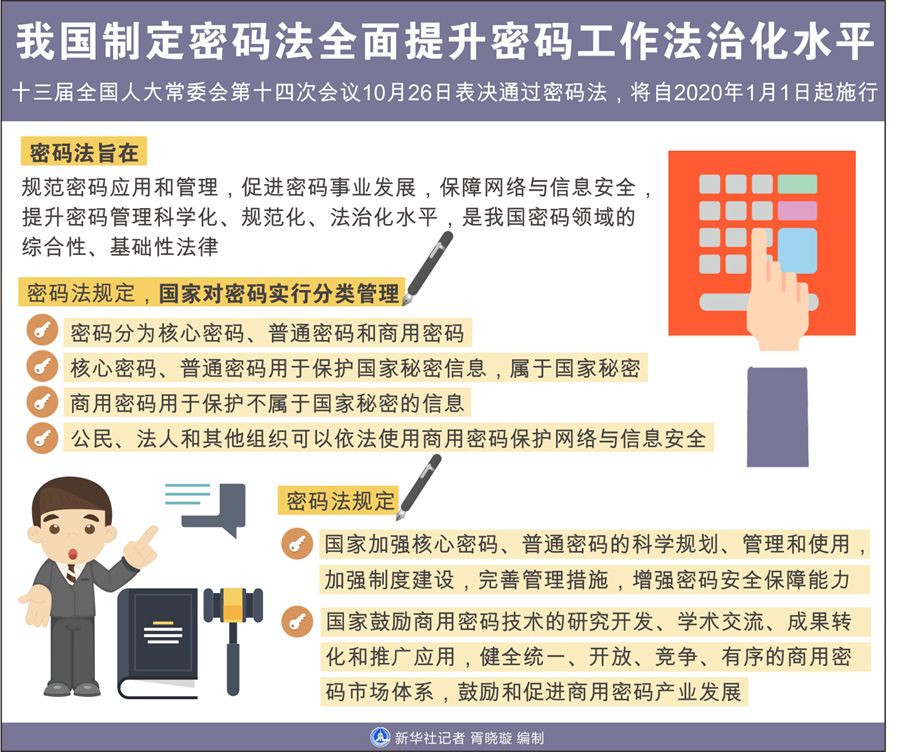 我国制定密码法全面提升密码工作法治化水平

十三届全国人大常委会第十四次会议10月26日表决通过密码法，将自2020年1月1日起施行

密码法旨在

规范密码应用和管理，促进密码事业发展，保障网络与信息安全，提升密码管理科学化、规范化、法治化水平，是我国密码领域的综合性、基础性法律

密码法规定，国家对密码实行分类管理

密码分为核心密码、普通密码和商用密码

核心密码、普通密码用于保护国家秘密信息，属于国家秘密

商用密码用于保护不属于国家秘密的信息

公民、法人和其他组织可以依法使用商用密码保护网络与信息安全

密码法规定

国家加强核心密码、普通密码的科学规划、管理和使用，加强制度建设，完善管理措施，增强密码安全保障能力

国家鼓励商用密码技术的研究开发、学术交流、成果转化和推广应用，健全统一、开放、竞争、有序的商用密码市场体系，鼓励和促进商用密码产业发展

新华社记者 胥晓璇 编制